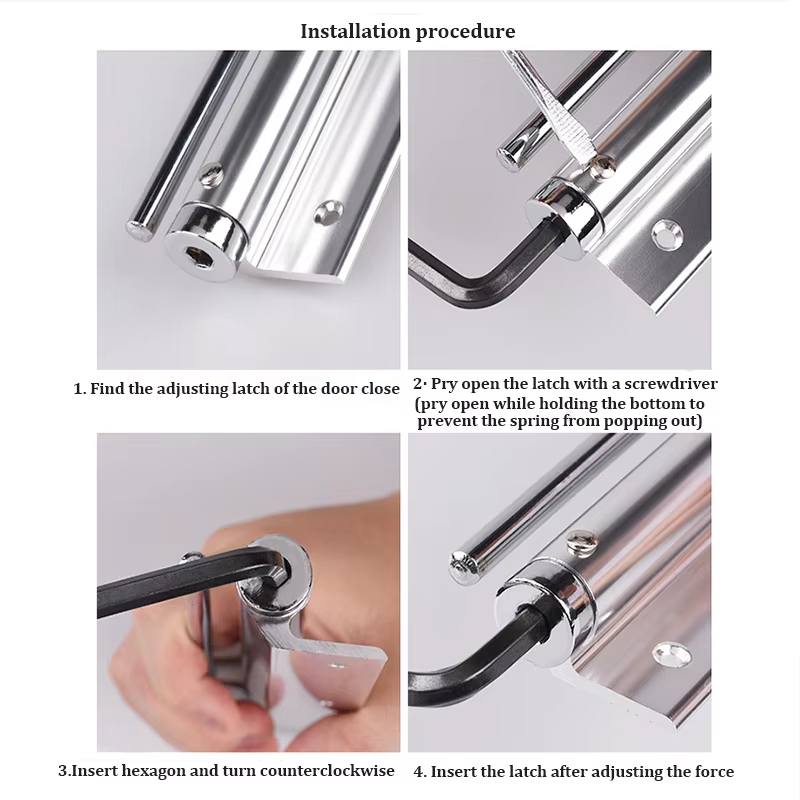 Installation procedure

1. Find the adjusting latch of the door close

2· Pry open the latch with a screwdriver (pry open while holding the bottom to prevent the spring from popping out)

3.Insert hexagon and turn counterclockwise

4. Insert the latch after adjusting the force